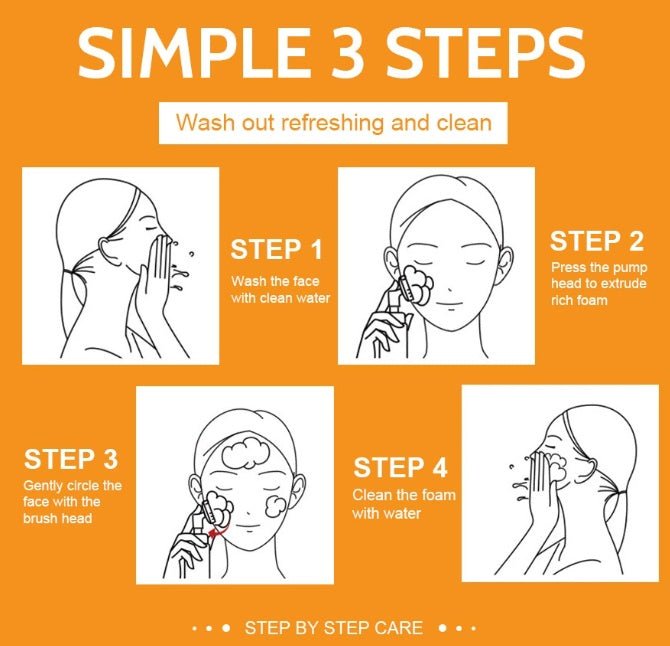 SIMPLE 3 STEPS

Wash out refreshing and clean

STEP 1
Wash the face with clean water

STEP 2
Press the pump head to extrude rich foam

STEP 3
Gently circle the face with the brush head

STEP 4
Clean the foam with water

STEP BY STEP CARE