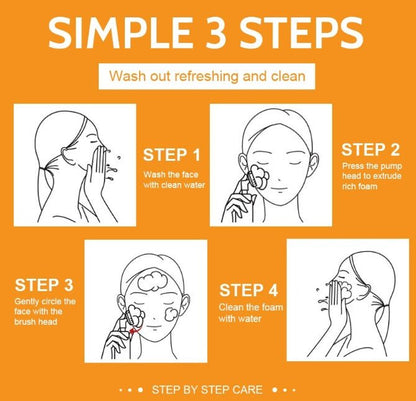 SIMPLE 3 STEPS

Wash out refreshing and clean

STEP 1

Wash the face with clean water

STEP 2

Press the pump head to extrude rich foam

STEP 3

Gently circle the face with the brush head

STEP 4

Clean the foam with water

• • • STEP BY STEP CARE • • •